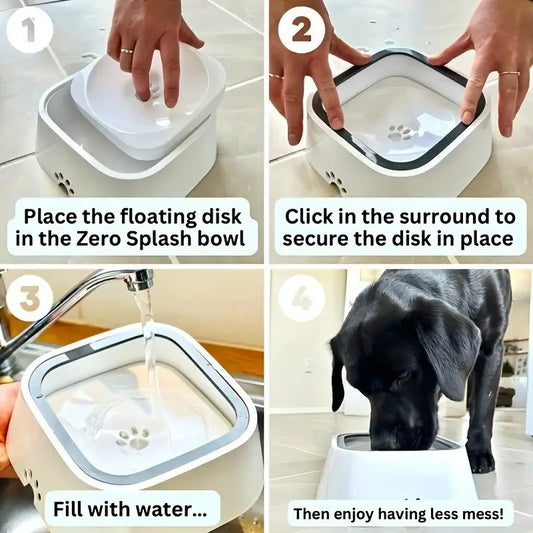 1

Place the floating disk in the Zero Splash bowl

2

Click in the surround to secure the disk in place

3

Fill with water...

4

Then enjoy having less mess!