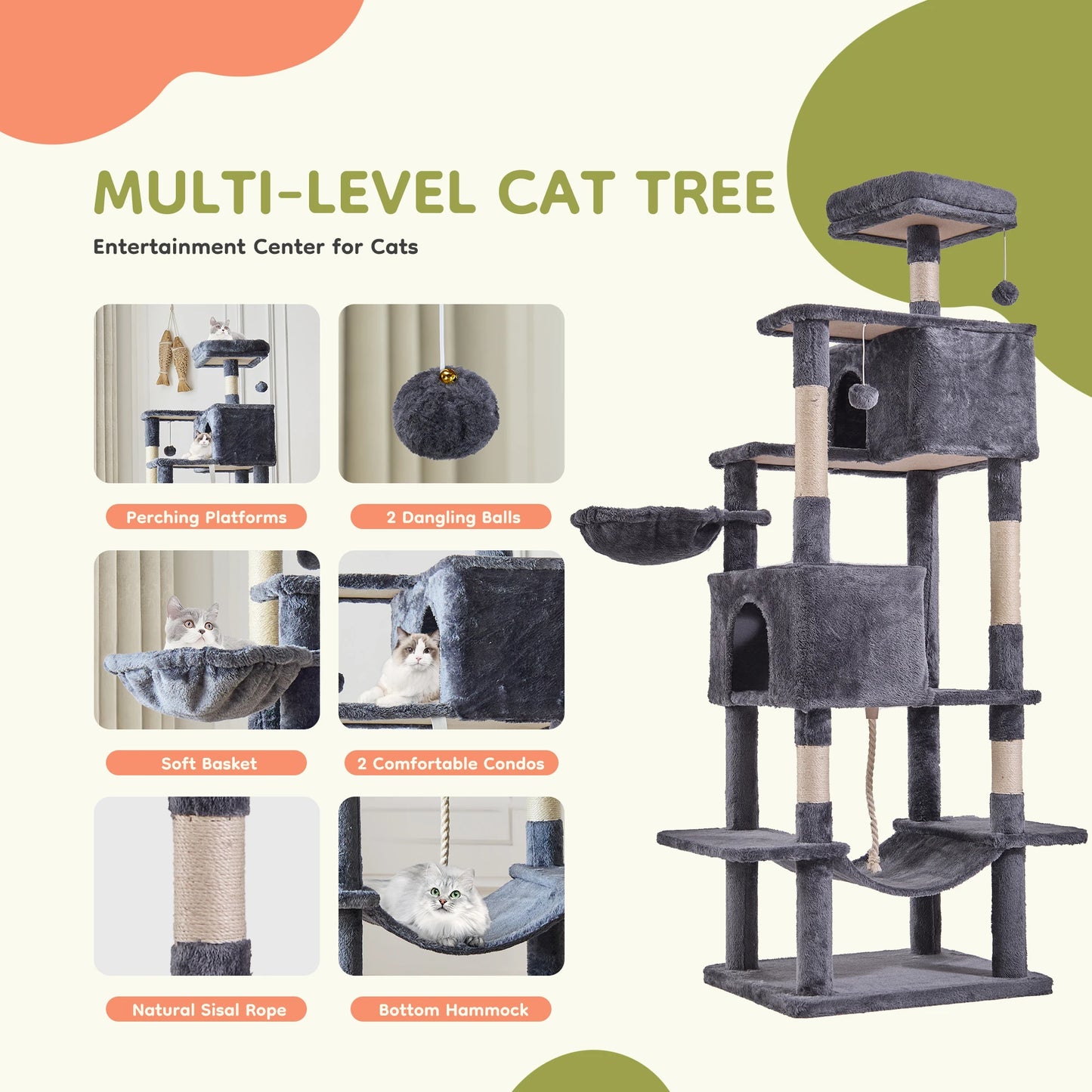 MULTI-LEVEL CAT TREE

Entertainment Center for Cats

Perching Platforms

2 Dangling Balls

Soft Basket

2 Comfortable Condos

Natural Sisal Rope

Bottom Hammock